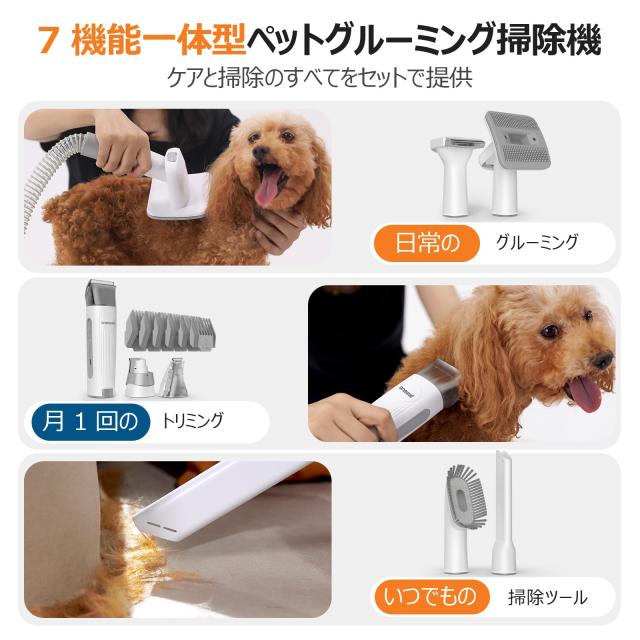 7 機能一体型ペットグルーミング掃除機
ケアと掃除のすべてをセットで提供

日常の グルーミング

月 1 回の トリミング

いつでもの 掃除ツール