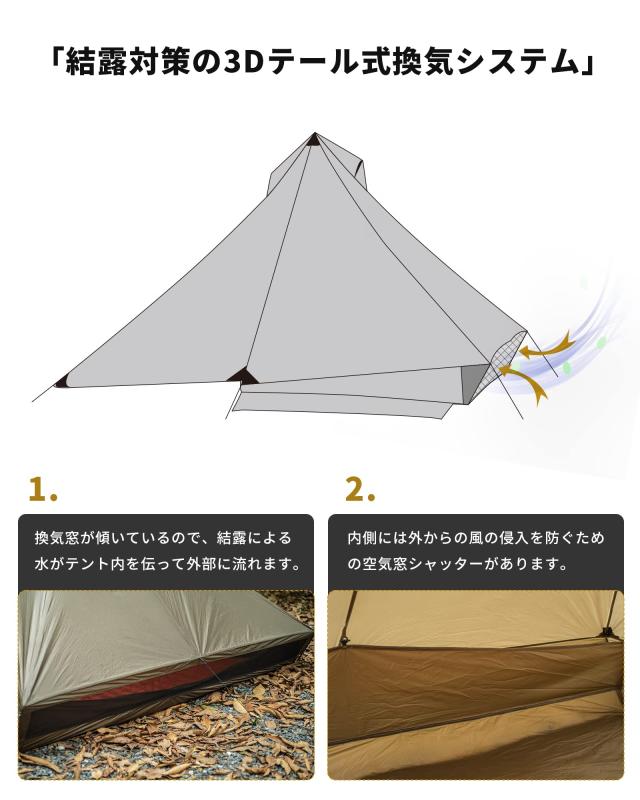 「結露対策の3Dテール式換気システム」

1.

換気窓が傾いているので、結露による水がテント内を伝って外部に流れます。

2.

内側には外からの風の侵入を防ぐための空気窓シャッターがあります。