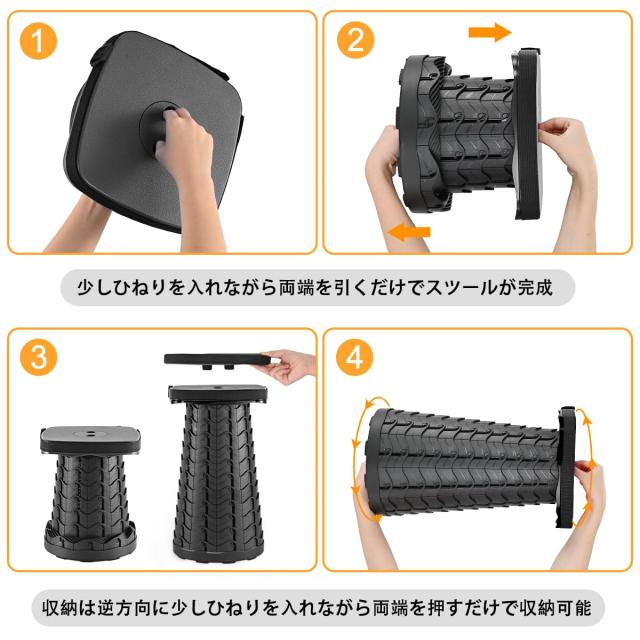 1

2

少しひねりを入れながら両端を引くだけでスツールが完成

3

4

収納は逆方向に少しひねりを入れながら両端を押すだけで収納可能