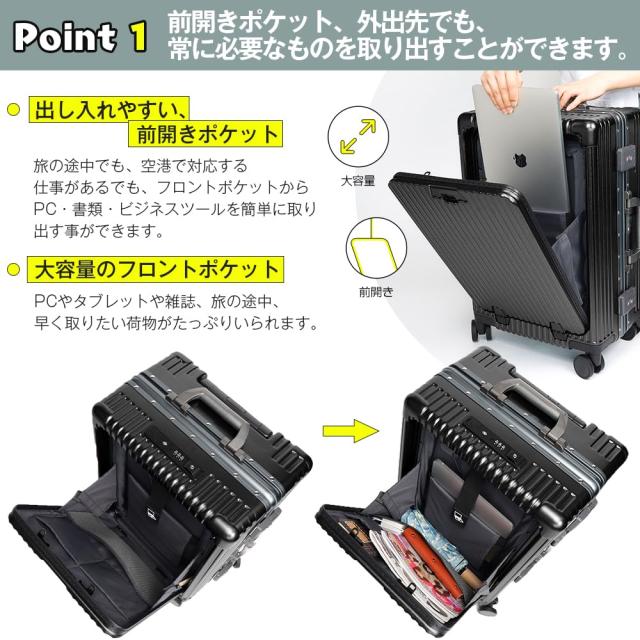 Point 1 前開きポケット、外出先でも、常に必要なものを取り出すことができます。

出し入れやすい、前開きポケット

旅の途中でも、空港で対応する仕事があるでも、フロントポケットからPC・書類・ビジネスツールを簡単に取り出す事ができます。

大容量のフロントポケット

PCやタブレットや雑誌、旅の途中、早く取りたい荷物がたっぷりいられます。

大容量

前開き