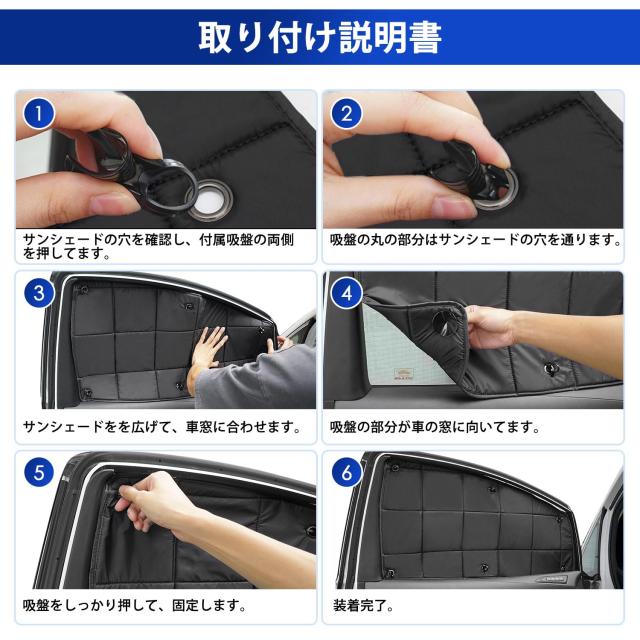 取り付け説明書

1

サンシェードの穴を確認し、付属吸盤の両側を押してます。

2

吸盤の丸の部分はサンシェードの穴を通ります。

3

サンシェードをを広げて、車窓に合わせます。

4

吸盤の部分が車の窓に向いてます。

5

吸盤をしっかり押して、固定します。

6

装着完了。