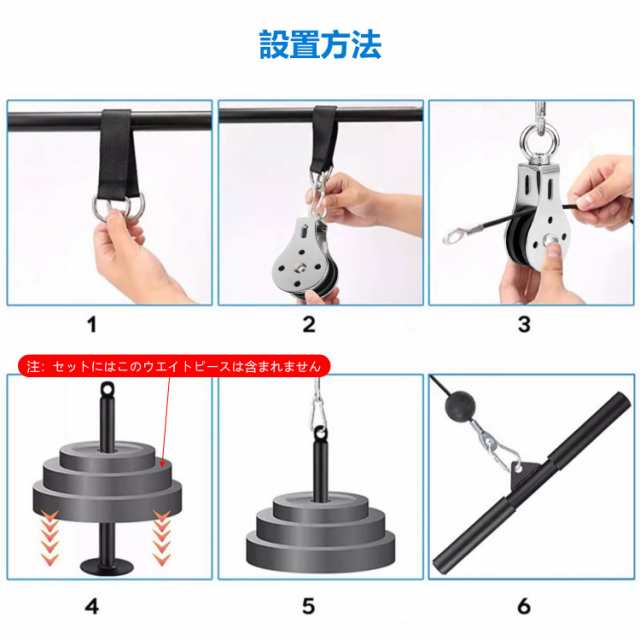 設置方法

1

2

3

注：セットにはこのウエイトピースは含まれません

4

5

6