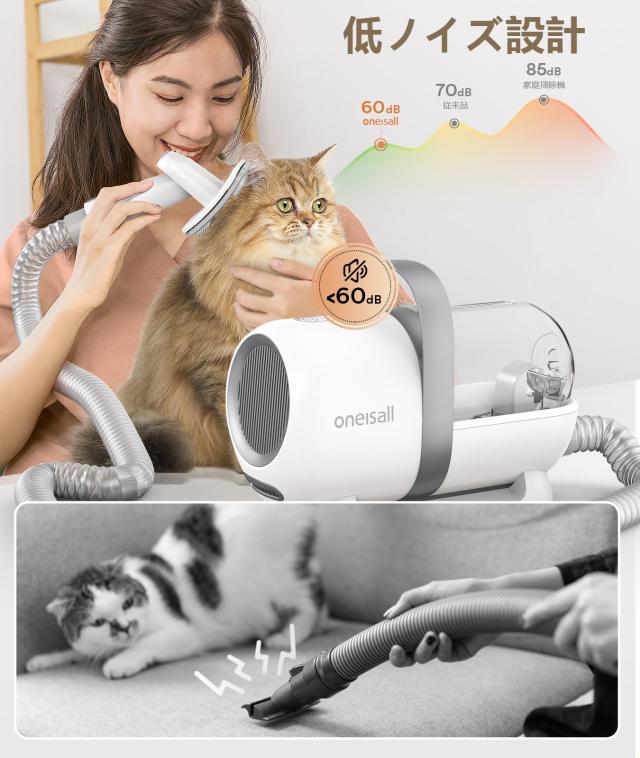 低ノイズ設計

60dB
oneisall

70dB
従来品

85dB
家庭掃除機

<60dB

oneisall