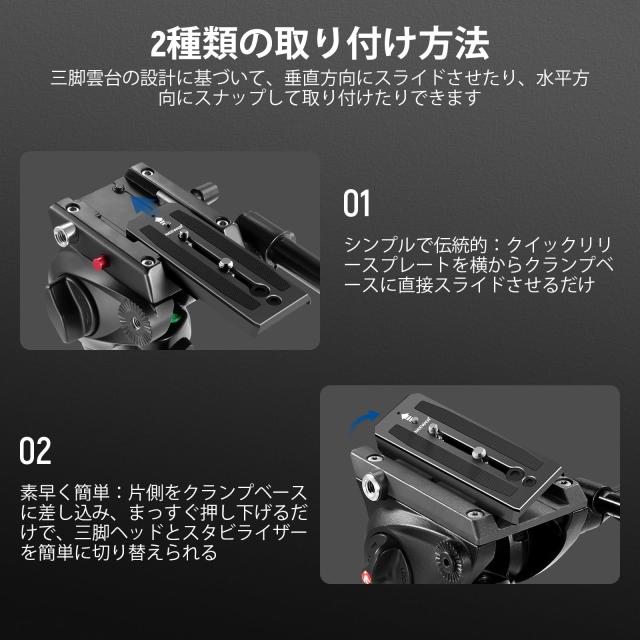 2種類の取り付け方法

三脚雲台の設計に基づいて、垂直方向にスライドさせたり、水平方向にスナップして取り付けたりできます

01

シンプルで伝統的：クイックリリースプレートを横からクランプベースに直接スライドさせるだけ

02

素早く簡単：片側をクランプベースに差し込み、まっすぐ押し下げるだけで、三脚ヘッドとスタビライザーを簡単に切り替えられる