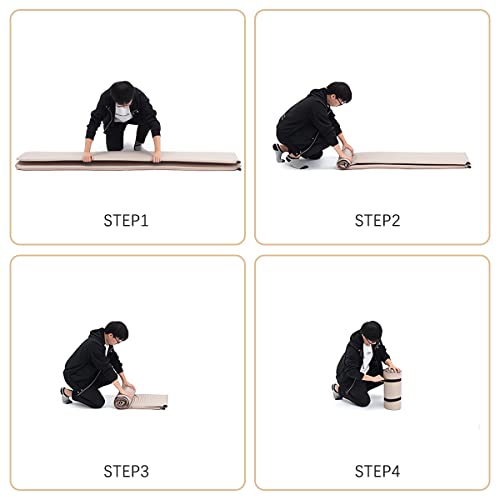 STEP1

STEP2

STEP3

STEP4