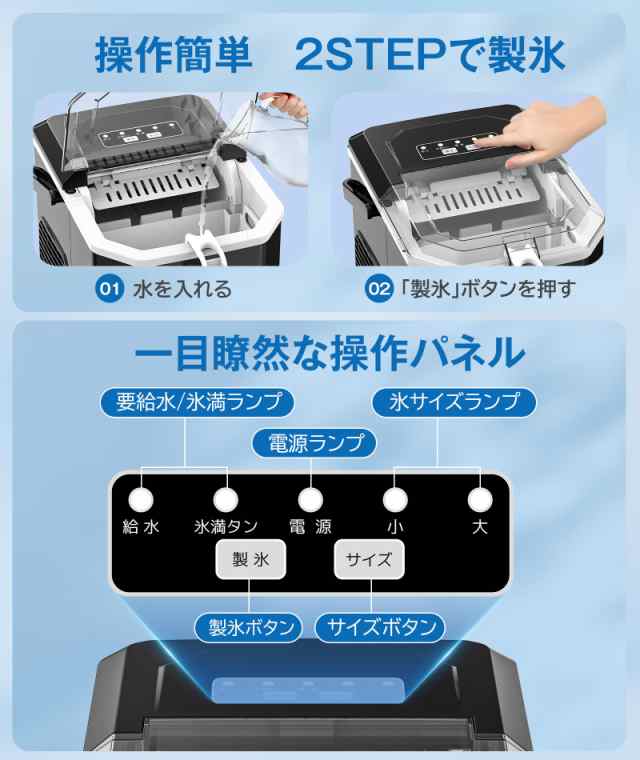 操作簡単　2STEPで製氷

01 水を入れる

02 「製氷」ボタンを押す

一目瞭然な操作パネル

要給水/氷満ランプ

氷サイズランプ

電源ランプ

給水　氷満タン　電源　小　大

製氷　サイズ

製氷ボタン　サイズボタン