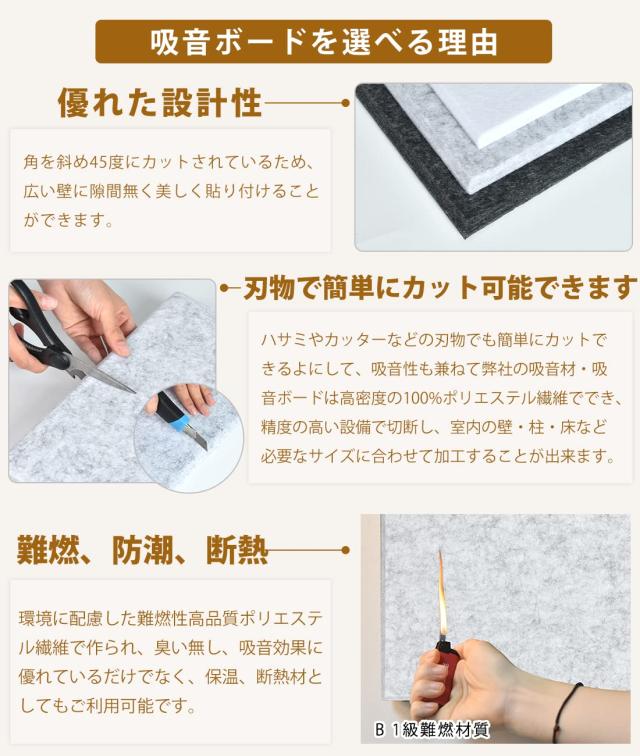 吸音ボードを選べる理由

優れた設計性

角を斜め45度にカットされているため、広い壁に隙間無く美しく貼り付けることができます。

刃物で簡単にカット可能できます

ハサミやカッターなどの刃物でも簡単にカットできるよにして、吸音性も兼ねて弊社の吸音材・吸音ボードは高密度の100%ポリエステル繊維ででき、精度の高い設備で切断し、室内の壁・柱・床など必要なサイズに合わせて加工することが出来ます。

難燃、防潮、断熱

環境に配慮した難燃性高品質ポリエステル繊維で作られ、臭い無し、吸音効果に優れているだけでなく、保温、断熱材としてもご利用可能です。

B 1級難燃材質