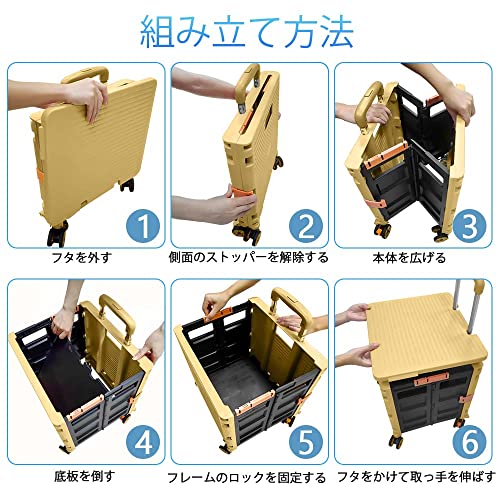 組み立て方法

1
フタを外す

2
側面のストッパーを解除する

3
本体を広げる

4
底板を倒す

5
フレームのロックを固定する

6
フタをかけて取っ手を伸ばす