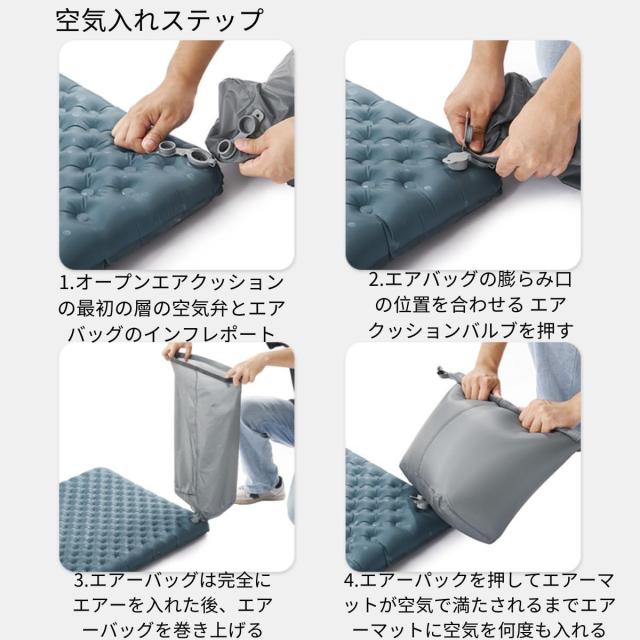 空気入れステップ

1.オープンエアクッションの最初の層の空気弁とエアバッグのインフレポート

2.エアバッグの膨らみ口の位置を合わせる エアクッションバルブを押す

3.エアーバッグは完全にエアーを入れた後、エアーバッグを巻き上げる

4.エアーパックを押してエアーマットが空気で満たされるまでエアーマットに空気を何度も入れる