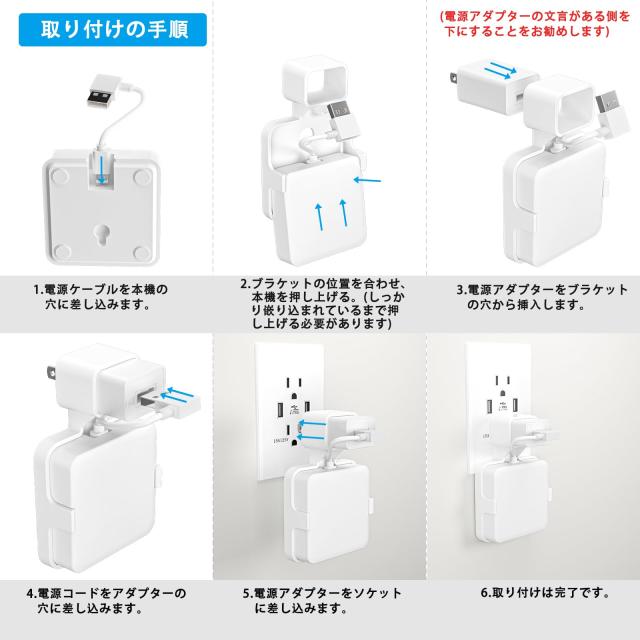 取り付けの手順

(電源アダプターの文言がある側を下にすることをお勧めします)

1.電源ケーブルを本機の穴に差し込みます。

2.ブラケットの位置を合わせ、本機を押し上げる。(しっかり嵌り込まれているまで押し上げる必要があります)

3.電源アダプターをブラケットの穴から挿入します。

4.電源コードをアダプターの穴に差し込みます。

5.電源アダプターをソケットに差し込みます。

6.取り付けは完了です。