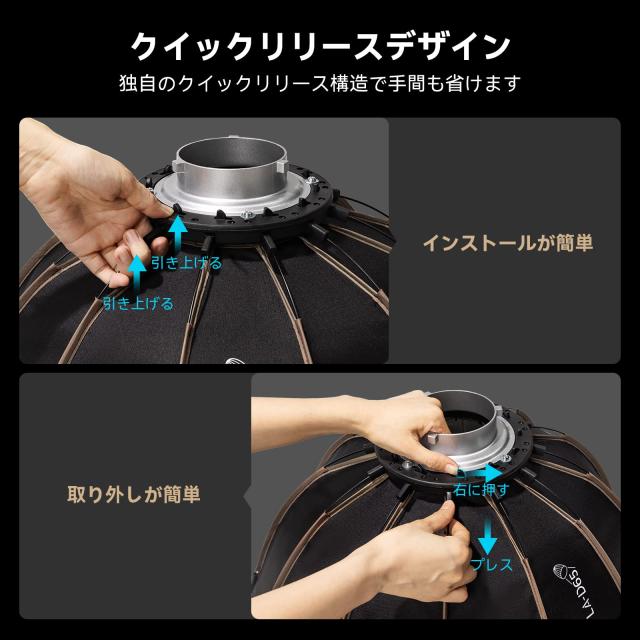 クイックリリースデザイン

独自のクイックリリース構造で手間も省けます

引き上げる

引き上げる

インストールが簡単

取り外しが簡単

右に押す

プレス

LA-D65