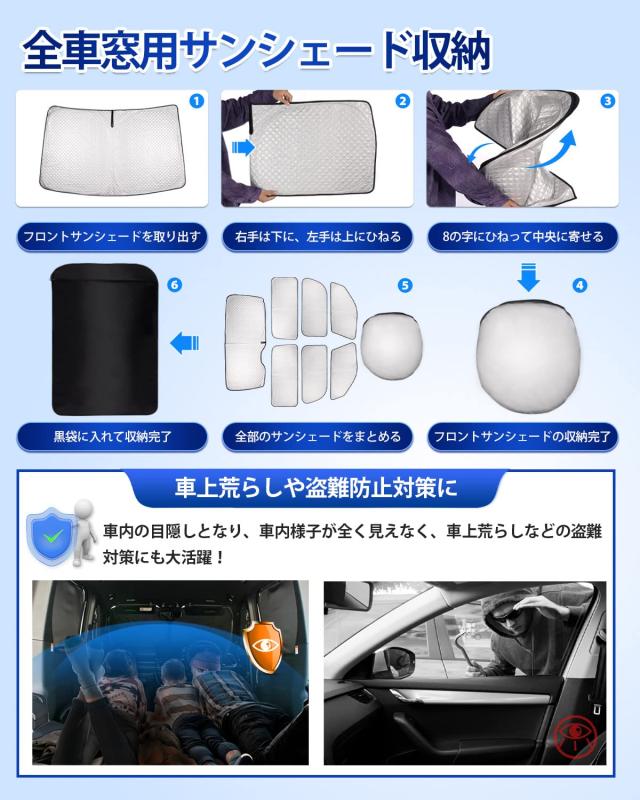 全車窓用サンシェード収納

1
フロントサンシェードを取り出す

2
右手は下に、左手は上にひねる

3
8の字にひねって中央に寄せる

6
黒袋に入れて収納完了

5
全部のサンシェードをまとめる

4
フロントサンシェードの収納完了

車上荒らしや盗難防止対策に

車内の目隠しとなり、車内様子が全く見えなく、車上荒らしなどの盗難対策にも大活躍！