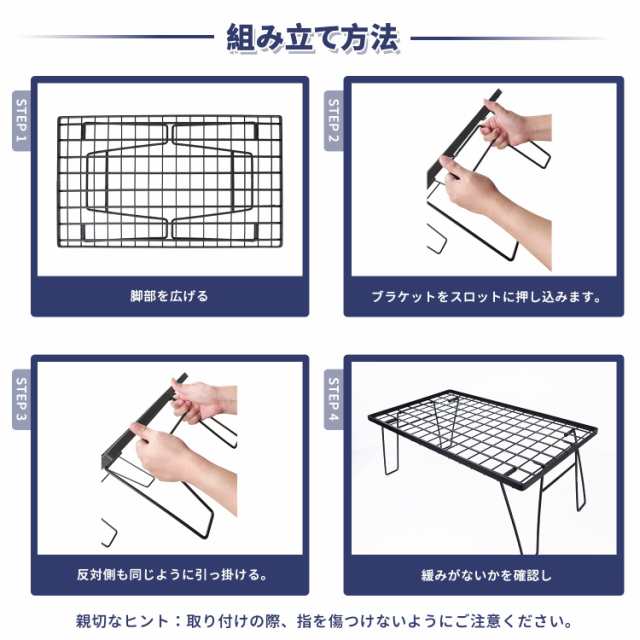 組み立て方法

STEP 1

脚部を広げる

STEP 2

ブラケットをスロットに押し込みます。

STEP 3

反対側も同じように引っ掛ける。

STEP 4

緩みがないかを確認し

親切なヒント：取り付けの際、指を傷つけないようにご注意ください。