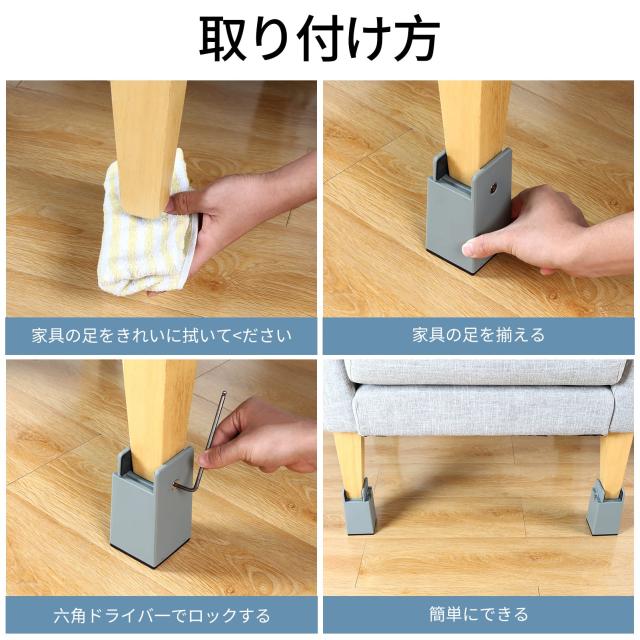 取り付け方

家具の足をきれいに拭いて<ださい

家具の足を揃える

六角ドライバーでロックする

簡単にできる