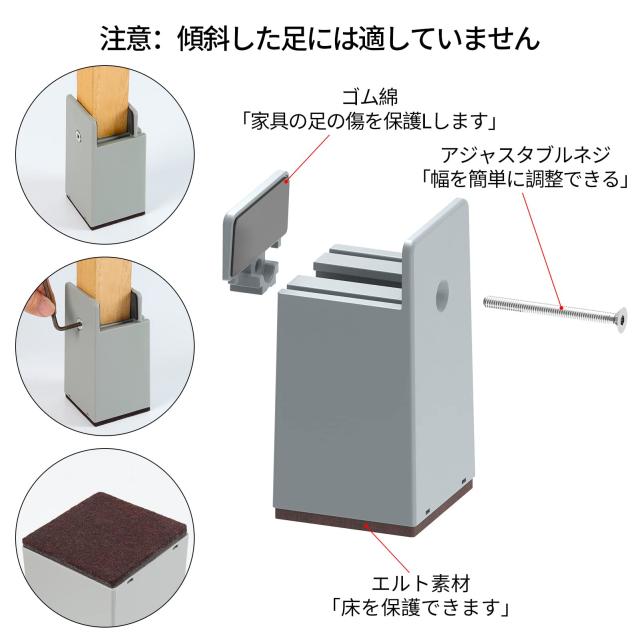 注意：傾斜した足には適していません

ゴム綿
「家具の足の傷を保護Lします」

アジャスタブルネジ
「幅を簡単に調整できる」

エルト素材
「床を保護できます」