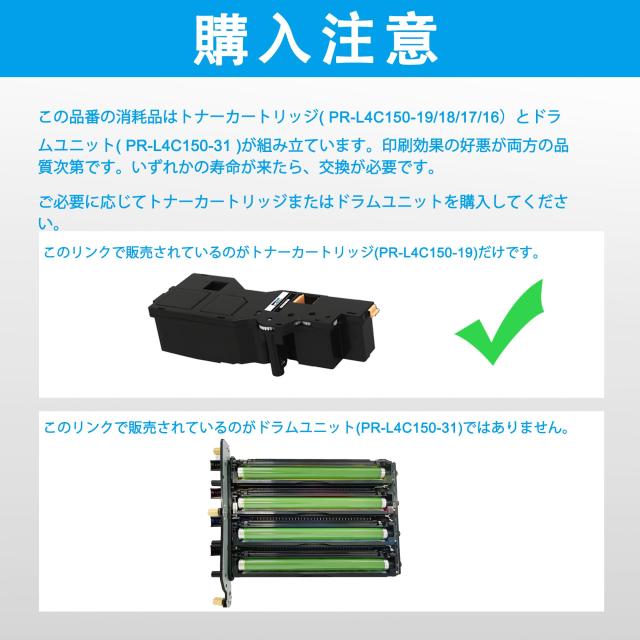 購入注意

この品番の消耗品はトナーカートリッジ( PR-L4C150-19/18/17/16）とドラムユニット( PR-L4C150-31 )が組み立ています。印刷効果の好悪が両方の品質次第です。いずれかの寿命が来たら、交換が必要です。

ご必要に応じてトナーカートリッジまたはドラムユニットを購入してください。

このリンクで販売されているのがトナーカートリッジ(PR-L4C150-19)だけです。

このリンクで販売されているのがドラムユニット(PR-L4C150-31)ではありません。