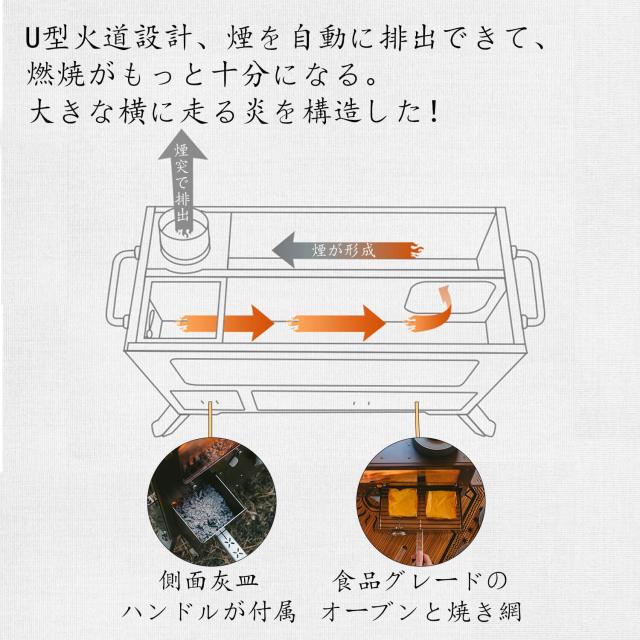 U型火道設計、煙を自動に排出できて、燃焼がもっと十分になる。
大きな横に走る炎を構造した！

煙突で排出

煙が形成

側面灰皿
ハンドルが付属

食品グレードの
オーブンと焼き網