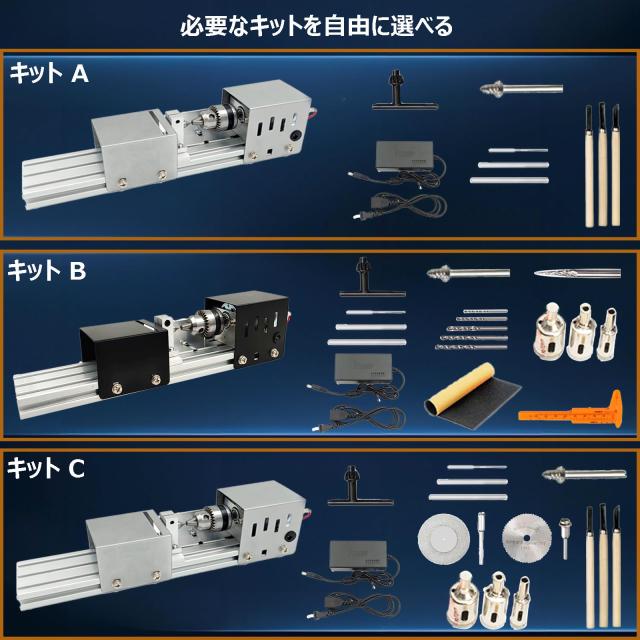 必要なキットを自由に選べる

キット A

キット B

キット C