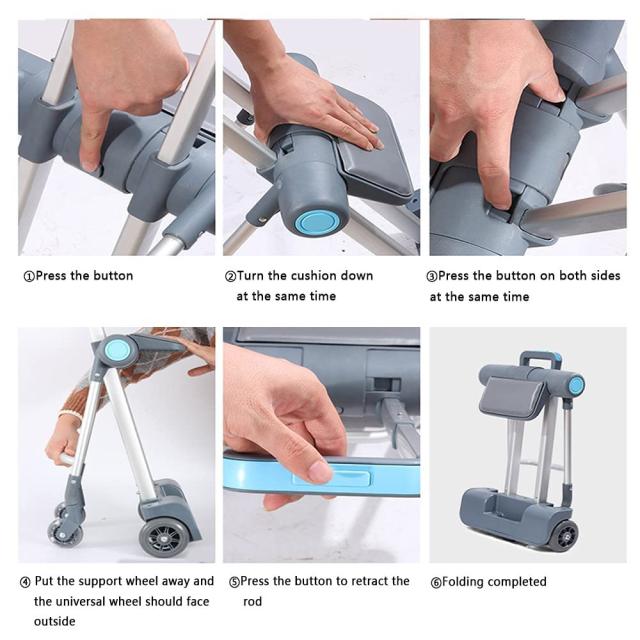 ①Press the button

②Turn the cushion down at the same time

③Press the button on both sides at the same time

④ Put the support wheel away and the universal wheel should face outside

⑤Press the button to retract the rod

⑥Folding completed