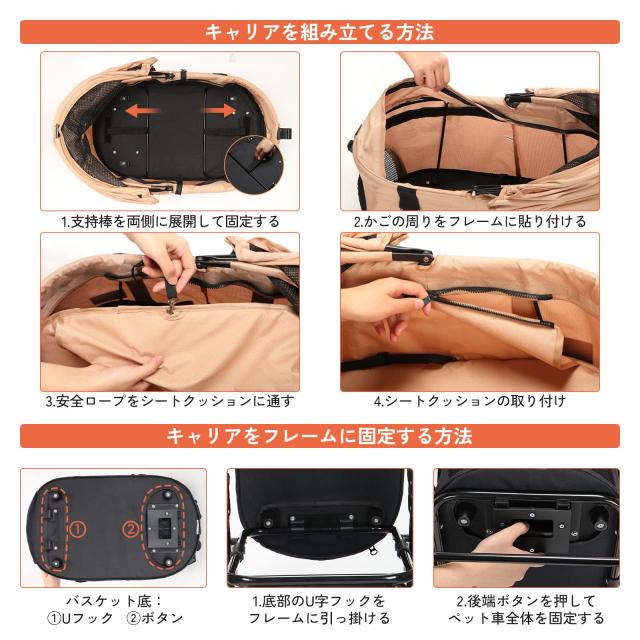 キャリアを組み立てる方法

1.支持棒を両側に展開して固定する

2.かごの周りをフレームに貼り付ける

3.安全ロープをシートクッションに通す

4.シートクッションの取り付け

キャリアをフレームに固定する方法

①

②

バスケット底：
①Uフック　②ボタン

1.底部のU字フックを
フレームに引っ掛ける

2.後端ボタンを押して
ペット車全体を固定する