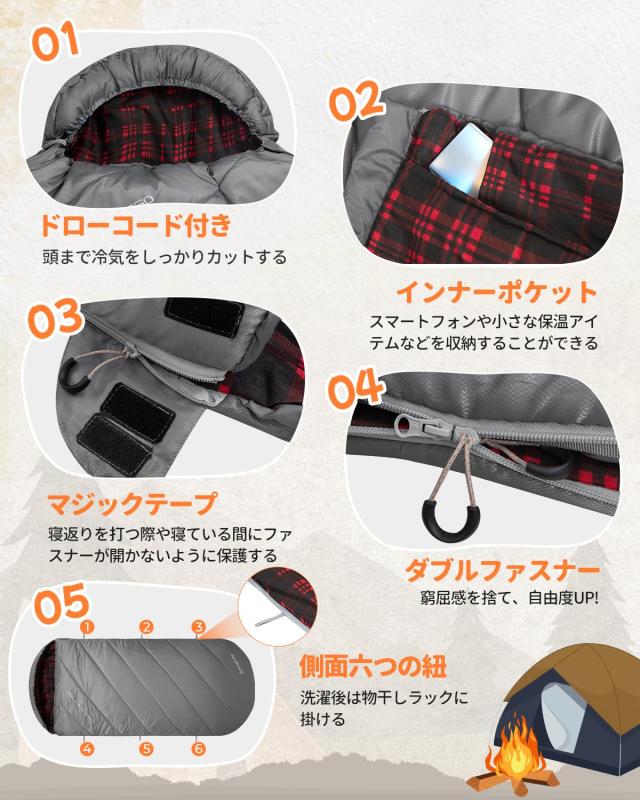 01

ドローコード付き

頭まで冷気をしっかりカットする

02

インナーポケット

スマートフォンや小さな保温アイテムなどを収納することができる

03

マジックテープ

寝返りを打つ際や寝ている間にファスナーが開かないように保護する

04

ダブルファスナー

窮屈感を捨て、自由度UP!

05

①

②

③

④

⑤

⑥

側面六つの紐

洗濯後は物干しラックに掛ける