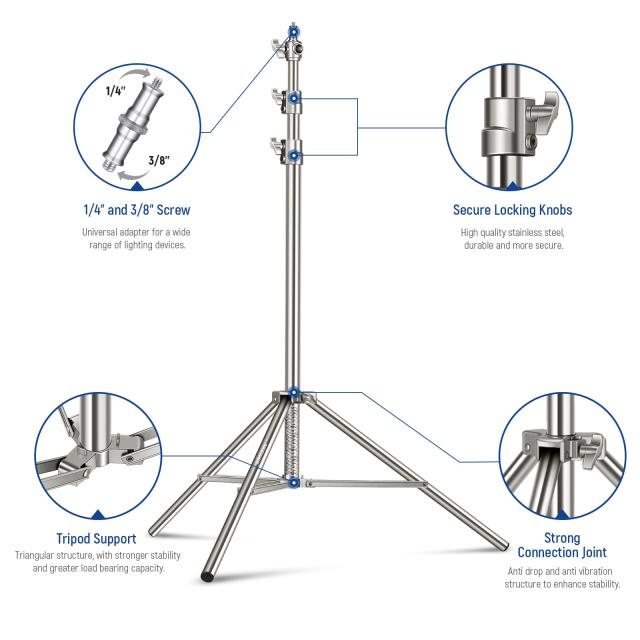 1/4"

3/8"

1/4" and 3/8" Screw

Universal adapter for a wide range of lighting devices.

Secure Locking Knobs

High quality stainless steel, durable and more secure.

Tripod Support

Triangular structure, with stronger stability and greater load bearing capacity.

Strong Connection Joint

Anti drop and anti vibration structure to enhance stability.