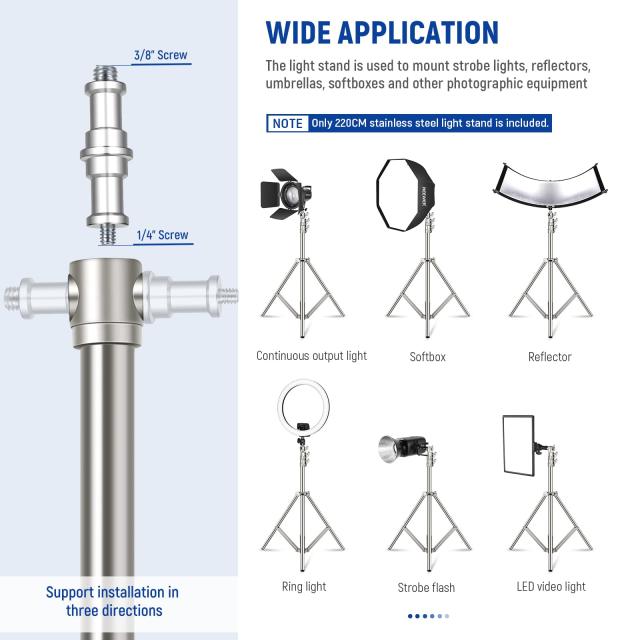 3/8" Screw

1/4" Screw

Support installation in three directions

WIDE APPLICATION

The light stand is used to mount strobe lights, reflectors, umbrellas, softboxes and other photographic equipment

NOTE Only 220CM stainless steel light stand is included.

NEEWER

Continuous output light

Softbox

Reflector

Ring light

Strobe flash

LED video light