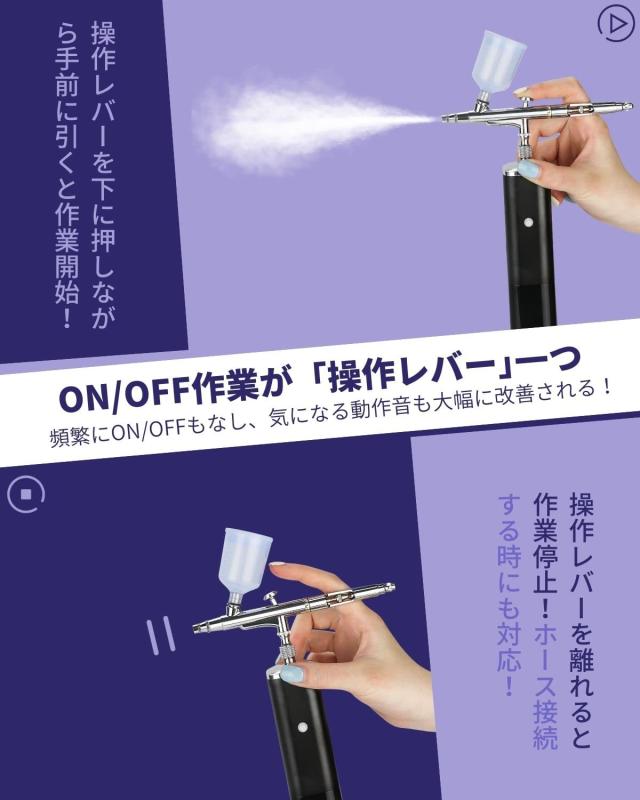 操作レバーを下に押しながら手前に引くと作業開始！

ON/OFF作業が「操作レバー」一つ

頻繁にON/OFFもなし、気になる動作音も大幅に改善される！

操作レバーを離れると作業停止！ホース接続する時にも対応！