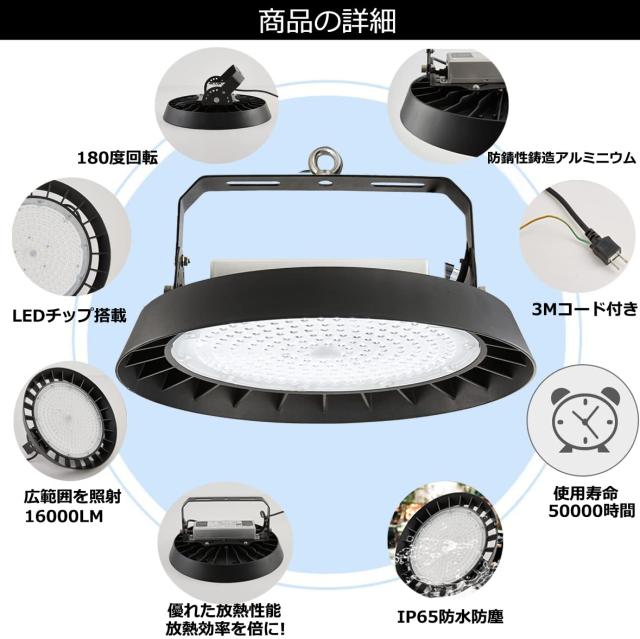 商品の詳細

180度回転

防錆性鋳造アルミニウム

LEDチップ搭載

3Mコード付き

広範囲を照射
16000LM

使用寿命
50000時間

優れた放熱性能
放熱効率を倍に!

IP65防水防塵