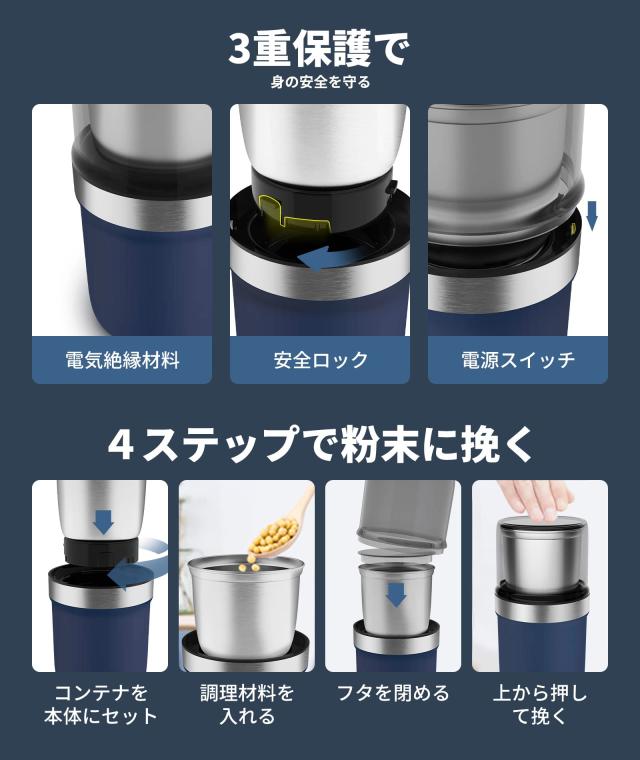 3重保護で

身の安全を守る

電気絶縁材料

安全ロック

電源スイッチ

4ステップで粉末に挽く

コンテナを本体にセット

調理材料を入れる

フタを閉める

上から押して挽く