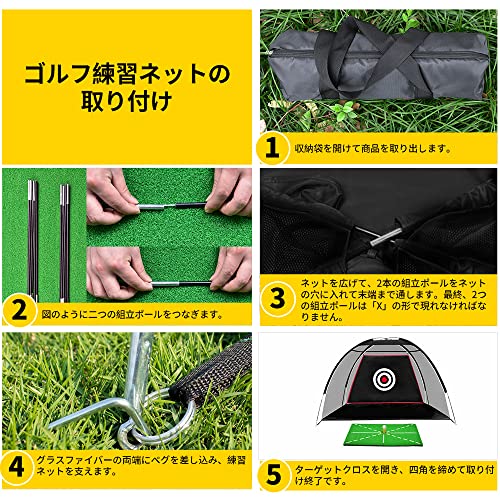 ゴルフ練習ネットの取り付け

1 収納袋を開けて商品を取り出します。

2 図のように二つの組立ポールをつなぎます。

3 ネットを広げて、2本の組立ポールをネットの穴に入れて末端まで通します。最終、2つの組立ポールは「X」の形で現れなければなりません。

4 グラスファイバーの両端にペグを差し込み、練習ネットを支えます。

5 ターゲットクロスを開き、四角を締めて取り付け終了です。