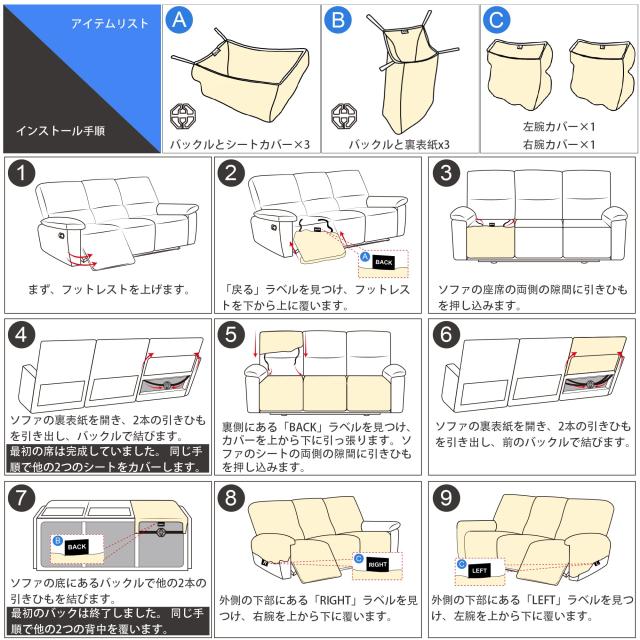 アイテムリスト

インストール手順

A

バックルとシートカバー×3

B

バックルと裏表紙x3

C

左腕カバー×1
右腕カバー×1

1

まず、フットレストを上げます。

2

A
BACK

「戻る」ラベルを見つけ、フットレストを下から上に覆います。

3

ソファの座席の両側の隙間に引きひもを押し込みます。

4

ソファの裏表紙を開き、2本の引きひもを引き出し、バックルで結びます。
最初の席は完成していました。 同じ手順で他の2つのシートをカバーします。

5

裏側にある「BACK」ラベルを見つけ、カバーを上から下に引っ張ります。ソファのシートの両側の隙間に引きひもを押し込みます。

6

ソファの裏表紙を開き、2本の引きひもを引き出し、前のバックルで結びます。

7

B
BACK

ソファの底にあるバックルで他の2本の引きひもを結びます。
最初のバックは終了しました。 同じ手順で他の2つの背中を覆います。

8

C
RIGHT

外側の下部にある「RIGHT」ラベルを見つけ、右腕を上から下に覆います。

9

C
LEFT

外側の下部にある「LEFT」ラベルを見つけ、左腕を上から下に覆います。