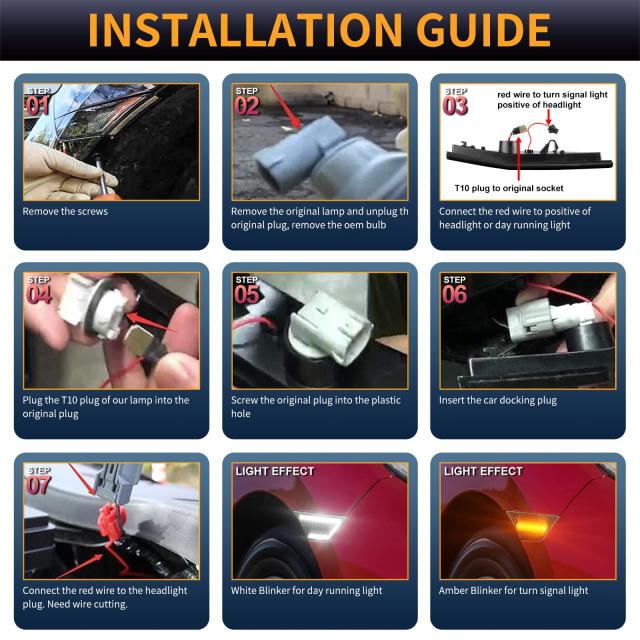 INSTALLATION GUIDE

STEP 01

Remove the screws

STEP 02

Remove the original lamp and unplug th original plug, remove the oem bulb

STEP 03

red wire to turn signal light positive of headlight

T10 plug to original socket

Connect the red wire to positive of headlight or day running light

STEP 04

Plug the T10 plug of our lamp into the original plug

STEP 05

Screw the original plug into the plastic hole

STEP 06

Insert the car docking plug

STEP 07

Connect the red wire to the headlight plug. Need wire cutting.

LIGHT EFFECT

White Blinker for day running light

LIGHT EFFECT

Amber Blinker for turn signal light