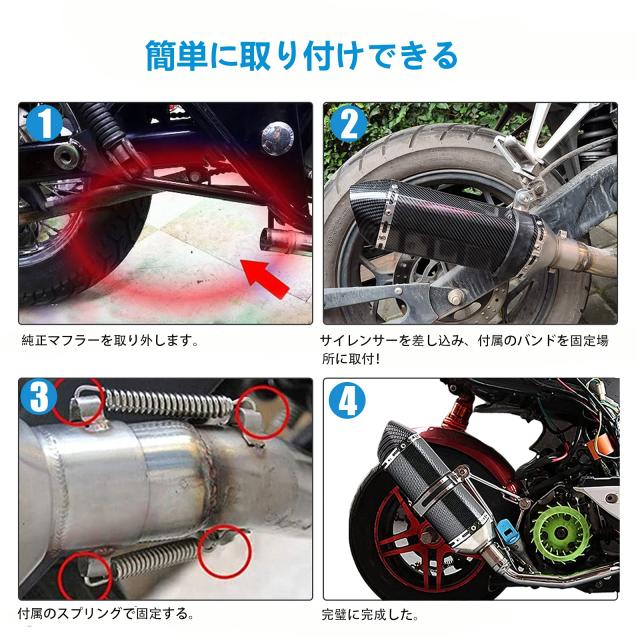 簡単に取り付けできる

1

純正マフラーを取り外します。

2

サイレンサーを差し込み、付属のバンドを固定場所に取付!

3

付属のスプリングで固定する。

4

完璧に完成した。