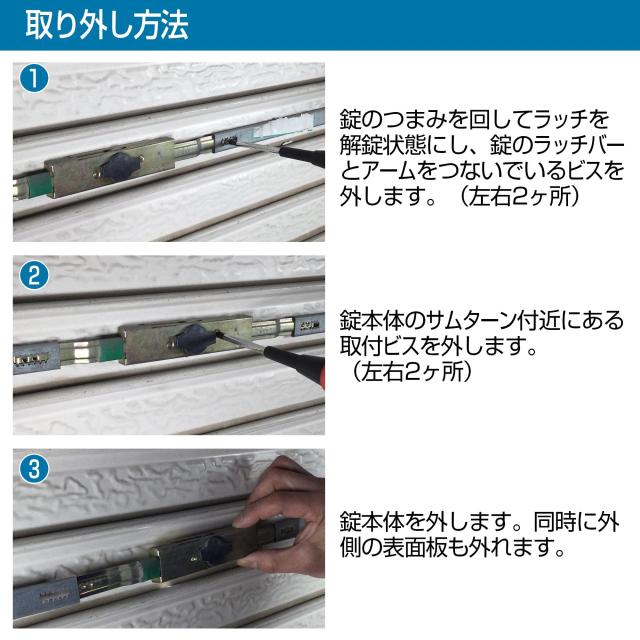 取り外し方法

1

錠のつまみを回してラッチを解錠状態にし、錠のラッチバーとアームをつないでいるビスを外します。（左右2ヶ所）

2

錠本体のサムターン付近にある取付ビスを外します。（左右2ヶ所）

3

錠本体を外します。同時に外側の表面板も外れます。