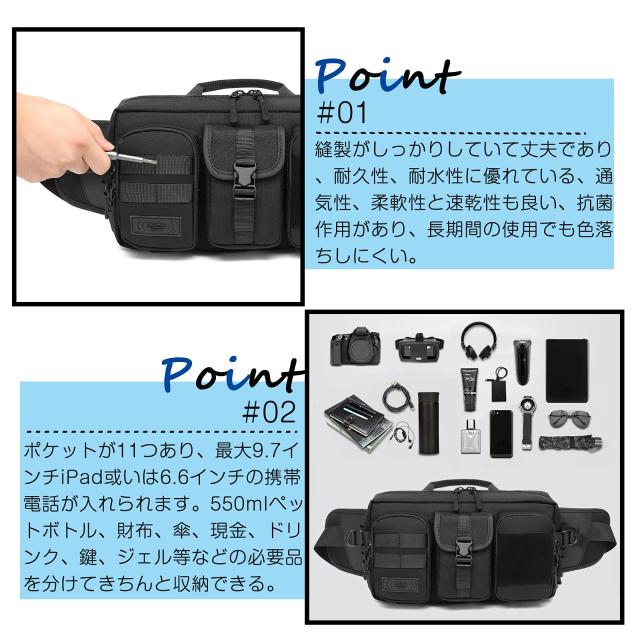 Point
#01
縫製がしっかりしていて丈夫であり、耐久性、耐水性に優れている、通気性、柔軟性と速乾性も良い、抗菌作用があり、長期間の使用でも色落ちしにくい。

Point
#02
ポケットが11つあり、最大9.7インチiPad或いは6.6インチの携帯電話が入れられます。550mlペットボトル、財布、傘、現金、ドリンク、鍵、ジェル等などの必要品を分けてきちんと収納できる。