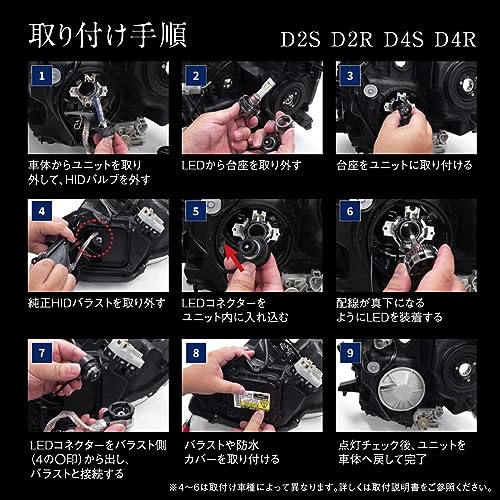 取り付け手順

D2S D2R D4S D4R

1
車体からユニットを取り外して、HIDバルブを外す

2
LEDから台座を取り外す

3
台座をユニットに取り付ける

4
純正HIDバラストを取り外す

5
LEDコネクターをユニット内に入れ込む

6
配線が真下になるようにLEDを装着する

7
LEDコネクターをバラスト側（4の〇印）から出し、バラストと接続する

8
バラストや防水カバーを取り付ける

9
点灯チェック後、ユニットを車体へ戻して完了

※4～6は取付け車種によって異なります。詳しくは取付説明書をご参照ください。