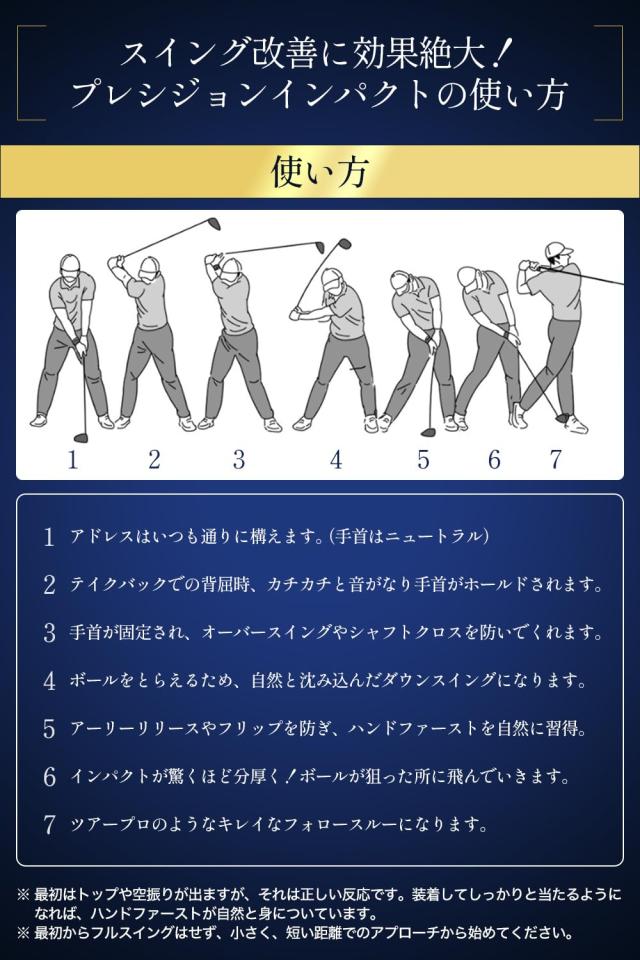 スイング改善に効果絶大！
プレシジョンインパクトの使い方

使い方

1 2 3 4 5 6 7

1 アドレスはいつも通りに構えます。(手首はニュートラル)

2 テイクバックでの背屈時、カチカチと音がなり手首がホールドされます。

3 手首が固定され、オーバースイングやシャフトクロスを防いでくれます。

4 ボールをとらえるため、自然と沈み込んだダウンスイングになります。

5 アーリーリリースやフリップを防ぎ、ハンドファーストを自然に習得。

6 インパクトが驚くほど分厚く！ボールが狙った所に飛んでいきます。

7 ツアープロのようなキレイなフォロースルーになります。

※ 最初はトップや空振りが出ますが、それは正しい反応です。装着してしっかりと当たるようになれば、ハンドファーストが自然と身についています。
※ 最初からフルスイングはせず、小さく、短い距離でのアプローチから始めてください。