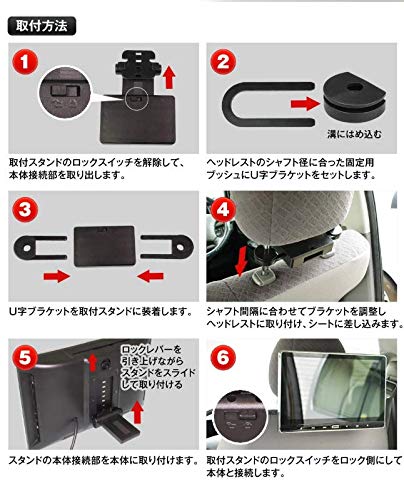 取付方法

1

取付スタンドのロックスイッチを解除して、本体接続部を取り出します。

2

溝にはめ込む

ヘッドレストのシャフト径に合った固定用ブッシュにU字ブラケットをセットします。

3

U字ブラケットを取付スタンドに装着します。

4

シャフト間隔に合わせてブラケットを調整しヘッドレストに取り付け、シートに差し込みます。

5

ロックレバーを引き上げながらスタンドをスライドして取り付ける

スタンドの本体接続部を本体に取り付けます。

6

取付スタンドのロックスイッチをロック側にして本体と接続します。