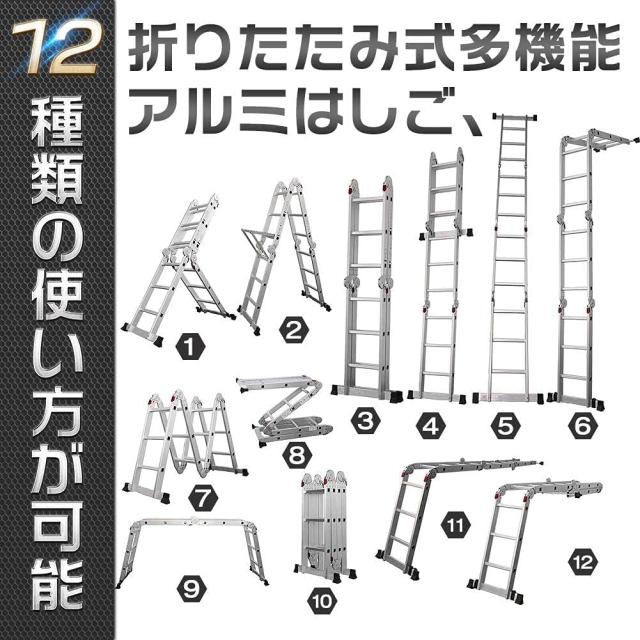 12
種類の使い方が可能

折りたたみ式多機能
アルミはしご、

1
2
3
4
5
6
7
8
9
10
11
12