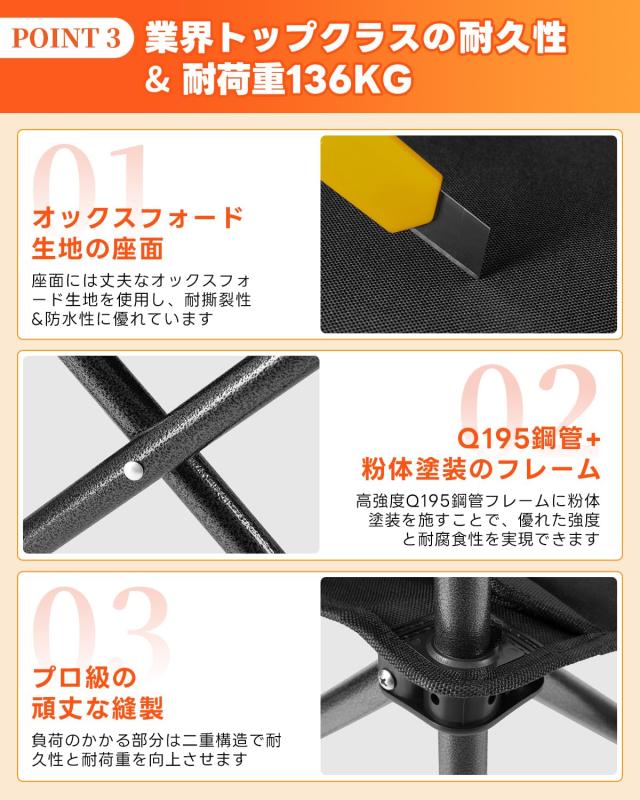 POINT 3 業界トップクラスの耐久性
& 耐荷重136KG

01
オックスフォード生地の座面
座面には丈夫なオックスフォード生地を使用し、耐撕裂性&防水性に優れています

02
Q195鋼管+粉体塗装のフレーム
高強度Q195鋼管フレームに粉体塗装を施すことで、優れた強度と耐腐食性を実現できます

03
プロ級の頑丈な縫製
負荷のかかる部分は二重構造で耐久性と耐荷重を向上させます