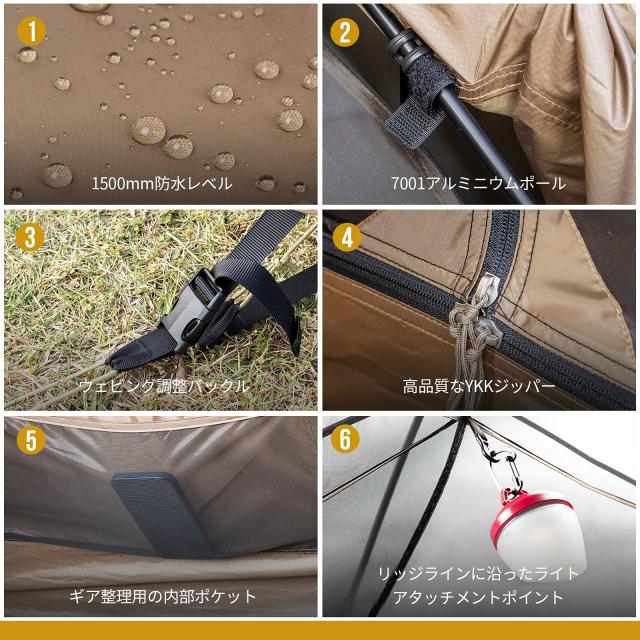 1
1500mm防水レベル

2
7001アルミニウムポール

3
ウェビング調整バックル

4
高品質なYKKジッパー

5
ギア整理用の内部ポケット

6
リッジラインに沿ったライト
アタッチメントポイント