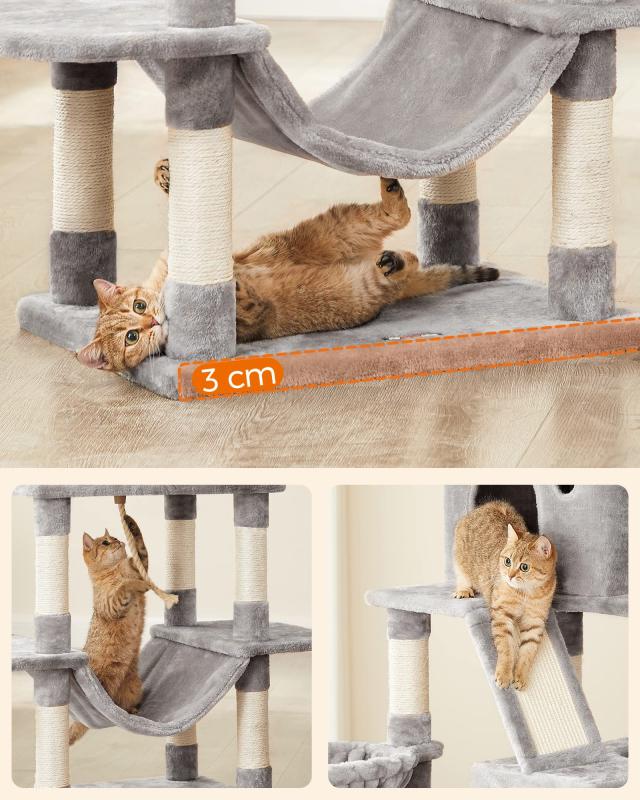 3 cm