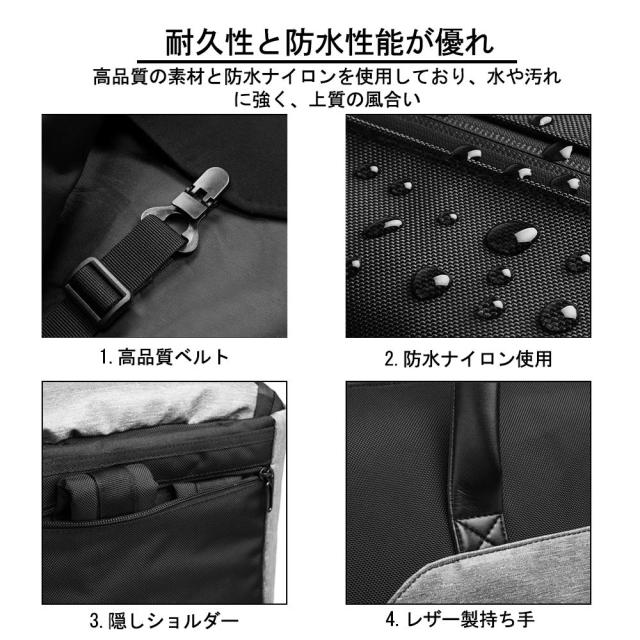 耐久性と防水性能が優れ

高品質の素材と防水ナイロンを使用しており、水や汚れに強く、上質の風合い

1. 高品質ベルト

2. 防水ナイロン使用

3. 隠しショルダー

4. レザー製持ち手