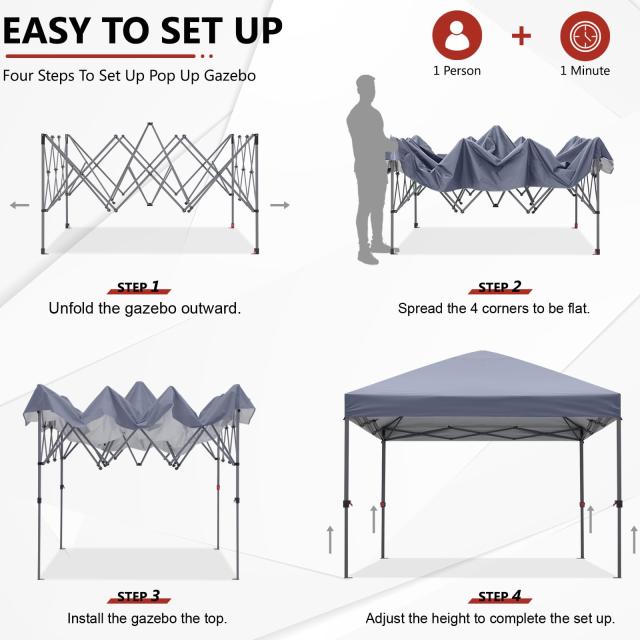 EASY TO SET UP

Four Steps To Set Up Pop Up Gazebo

1 Person + 1 Minute

STEP 1
Unfold the gazebo outward.

STEP 2
Spread the 4 corners to be flat.

STEP 3
Install the gazebo the top.

STEP 4
Adjust the height to complete the set up.