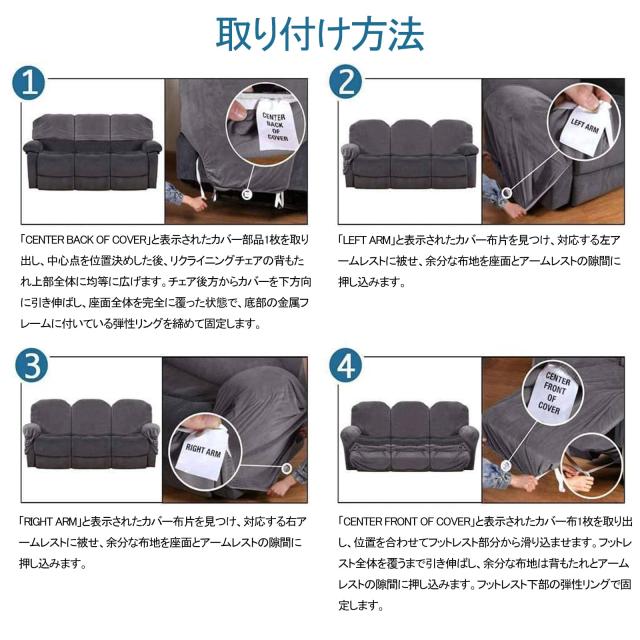 取り付け方法

1

CENTER BACK OF COVER

「CENTER BACK OF COVER」と表示されたカバー部品1枚を取り出し、中心点を位置決めした後、リクライニングチェアの背もたれ上部全体に均等に広げます。チェア後方からカバーを下方向に引き伸ばし、座面全体を完全に覆った状態で、底部の金属フレームに付いている弾性リングを締めて固定します。

2

LEFT ARM

「LEFT ARM」と表示されたカバー布片を見つけ、対応する左アームレストに被せ、余分な布地を座面とアームレストの隙間に押し込みます。

3

RIGHT ARM

「RIGHT ARM」と表示されたカバー布片を見つけ、対応する右アームレストに被せ、余分な布地を座面とアームレストの隙間に押し込みます。

4

CENTER FRONT OF COVER

「CENTER FRONT OF COVER」と表示されたカバー布1枚を取り出し、位置を合わせてフットレスト部分から滑り込ませます。フットレスト全体を覆うまで引き伸ばし、余分な布地は背もたれとアームレストの隙間に押し込みます。フットレスト下部の弾性リングで固定します。