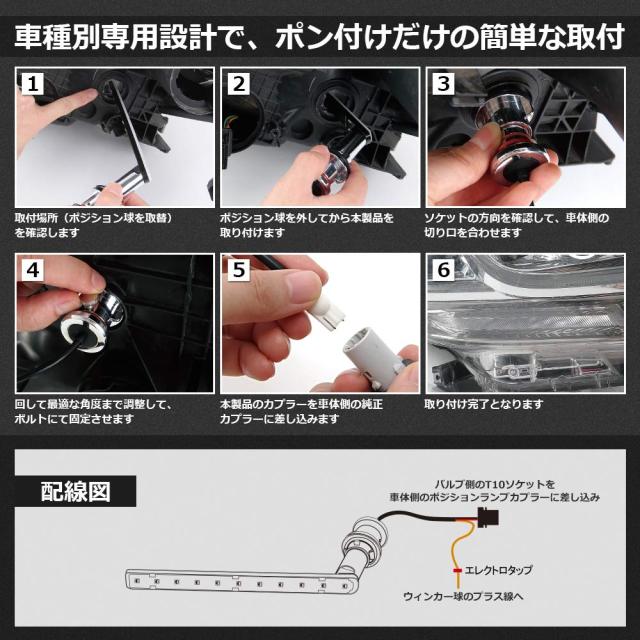 車種別専用設計で、ポン付けだけの簡単な取付

1
取付場所（ポジション球を取替）を確認します

2
ポジション球を外してから本製品を取り付けます

3
ソケットの方向を確認して、車体側の切り口を合わせます

4
回して最適な角度まで調整して、ボルトにて固定させます

5
本製品のカプラーを車体側の純正カプラーに差し込みます

6
取り付け完了となります

配線図

バルブ側のT10ソケットを車体側のポジションランプカプラーに差し込み

エレクトロタップ

ウィンカー球のプラス線へ