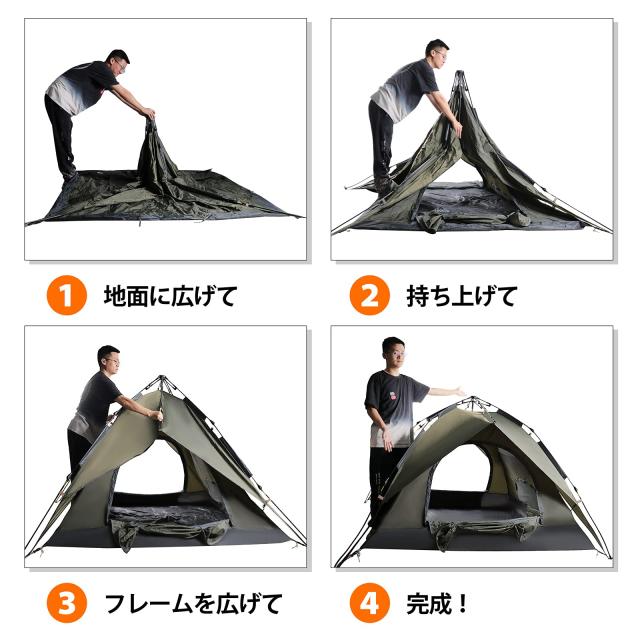 1 地面に広げて

2 持ち上げて

3 フレームを広げて

4 完成！