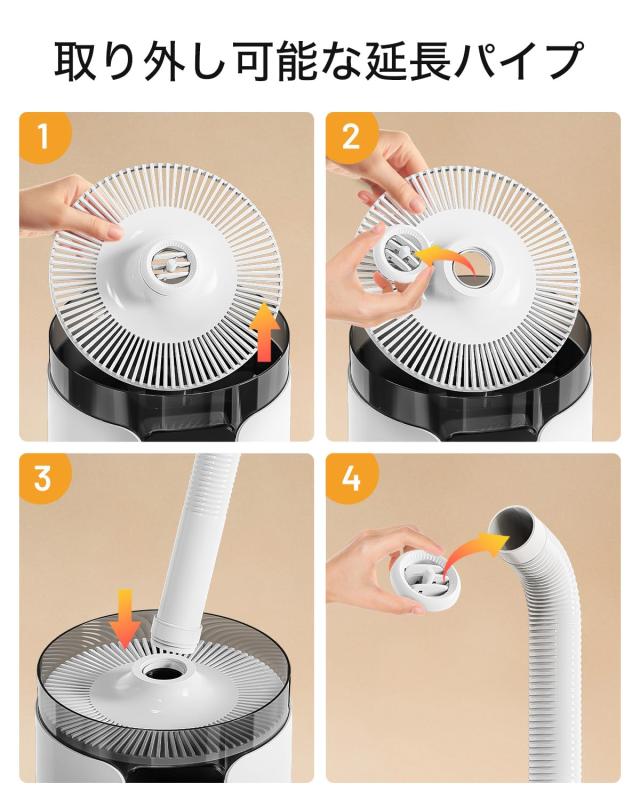 取り外し可能な延長パイプ

1

2

3

4