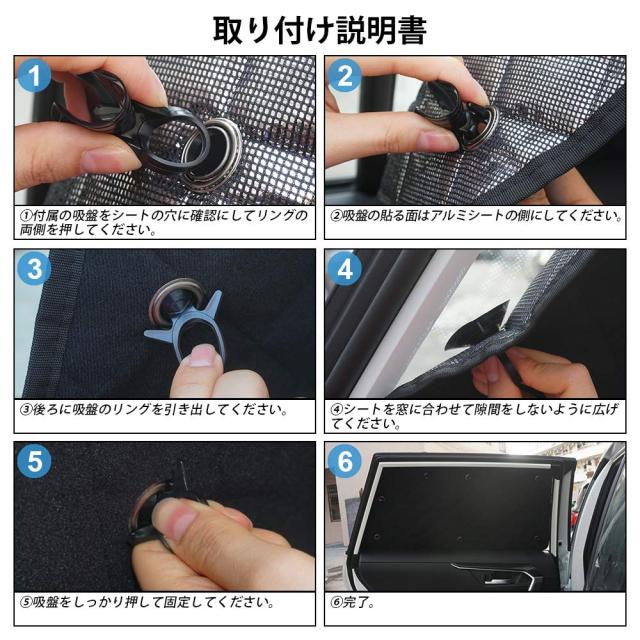 取り付け説明書

1

①付属の吸盤をシートの穴に確認にしてリングの両側を押してください。

2

②吸盤の貼る面はアルミシートの側にしてください。

3

③後ろに吸盤のリングを引き出してください。

4

④シートを窓に合わせて隙間をしないように広げてください。

5

⑤吸盤をしっかり押して固定してください。

6

⑥完了。